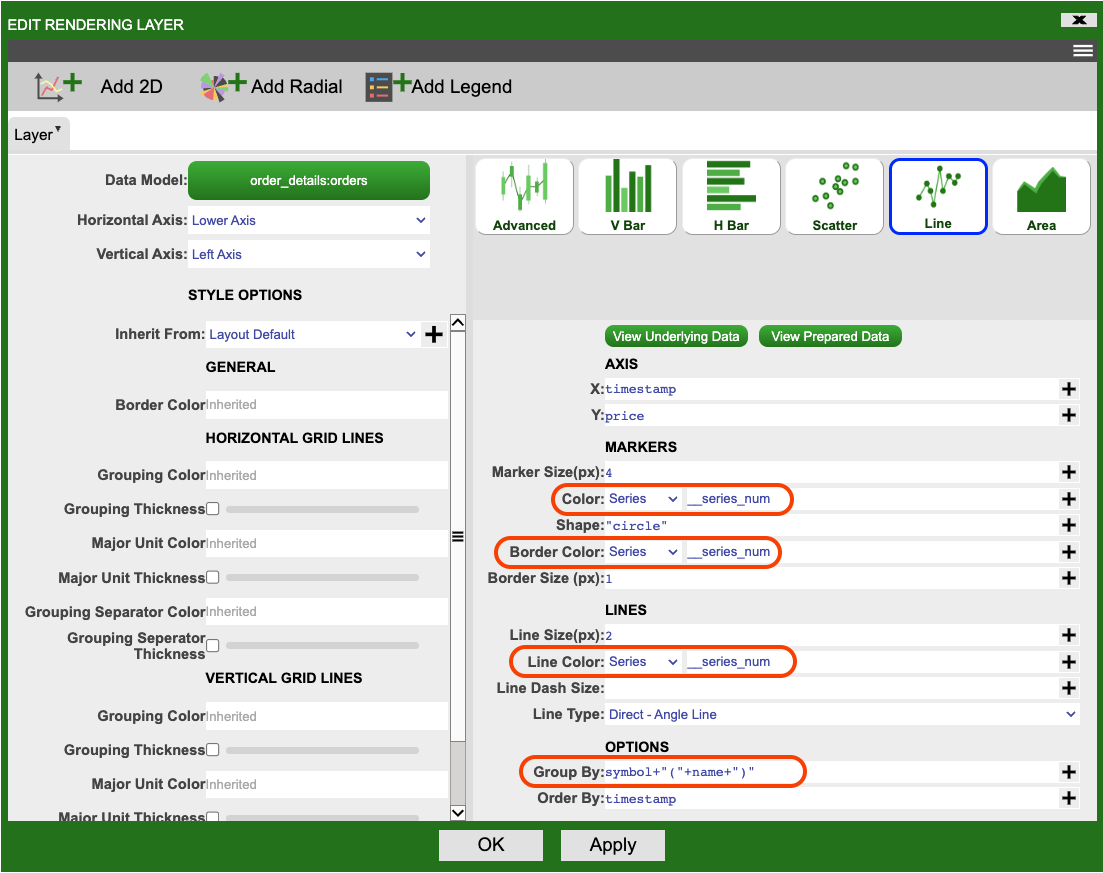 EDIT RENDERING LAYER

Add 2D Add Radial Add Legend

Layer

Data Model: order_details:orders
Horizontal Axis: Lower Axis
Vertical Axis: Left Axis

STYLE OPTIONS

Inherit From: Layout Default

GENERAL

Border Color Inherited

HORIZONTAL GRID LINES

Grouping Color Inherited
Grouping Thickness
Major Unit Color Inherited
Major Unit Thickness
Grouping Separator Color Inherited
Grouping Seperator Thickness

VERTICAL GRID LINES

Grouping Color Inherited
Grouping Thickness
Major Unit Color Inherited
Major Unit Thickness

Advanced V Bar H Bar Scatter Line Area

View Underlying Data View Prepared Data

AXIS

X: timestamp
Y: price

MARKERS

Marker Size(px): 4
Color: Series __series_num
Shape: "circle"
Border Color: Series __series_num
Border Size (px): 1

LINES

Line Size(px): 2
Line Color: Series __series_num
Line Dash Size:
Line Type: Direct - Angle Line

OPTIONS

Group By: symbol+"("+name+")"
Order By: timestamp

OK Apply